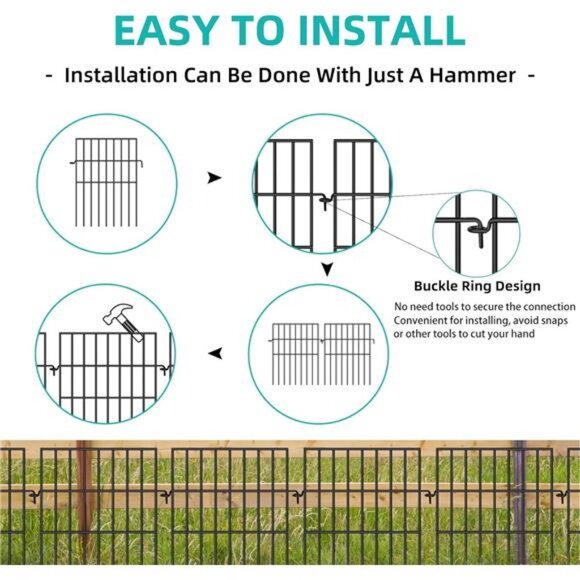 EASY TO INSTALL

- Installation Can Be Done With Just A Hammer -

Buckle Ring Design

No need tools to secure the connection
Convenient for installing, avoid snaps
or other tools to cut your hand